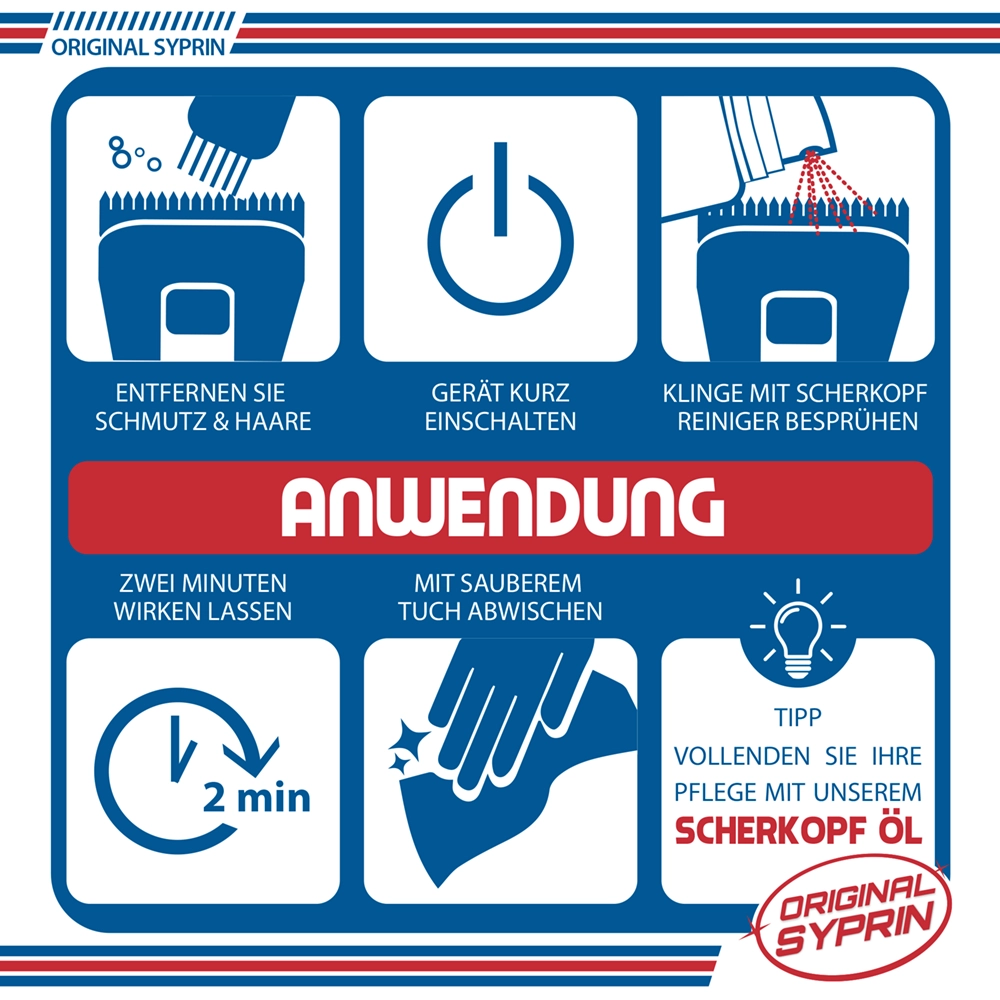 ORIGINAL SYPRIN

ENTFERNEN SIE SCHMUTZ & HAARE

GERÄT KURZ EINSCHALTEN

KLINGE MIT SCHERKOPF REINIGER BESPRÜHEN

ANWENDUNG

ZWEI MINUTEN WIRKEN LASSEN

MIT SAUBEREM TUCH ABWISCHEN

2 min

TIPP
VOLLENDEN SIE IHRE PFLEGE MIT UNSEREM
SCHERKOPF ÖL

ORIGINAL SYPRIN